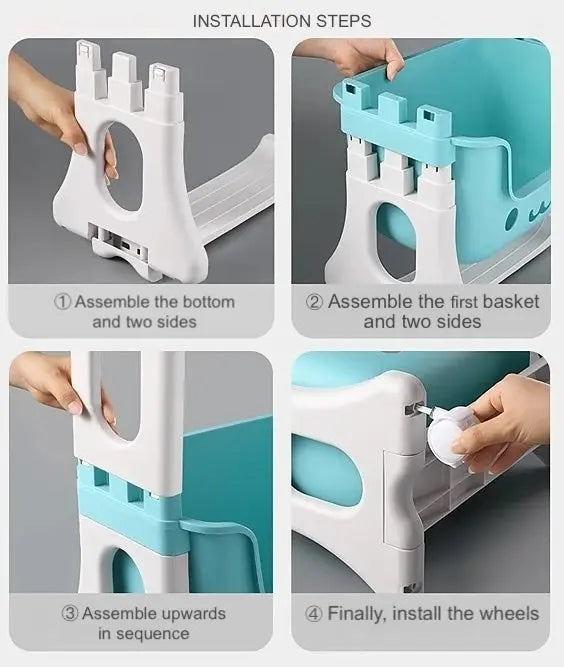 INSTALLATION STEPS

① Assemble the bottom and two sides

② Assemble the first basket and two sides

③ Assemble upwards in sequence

④ Finally, install the wheels